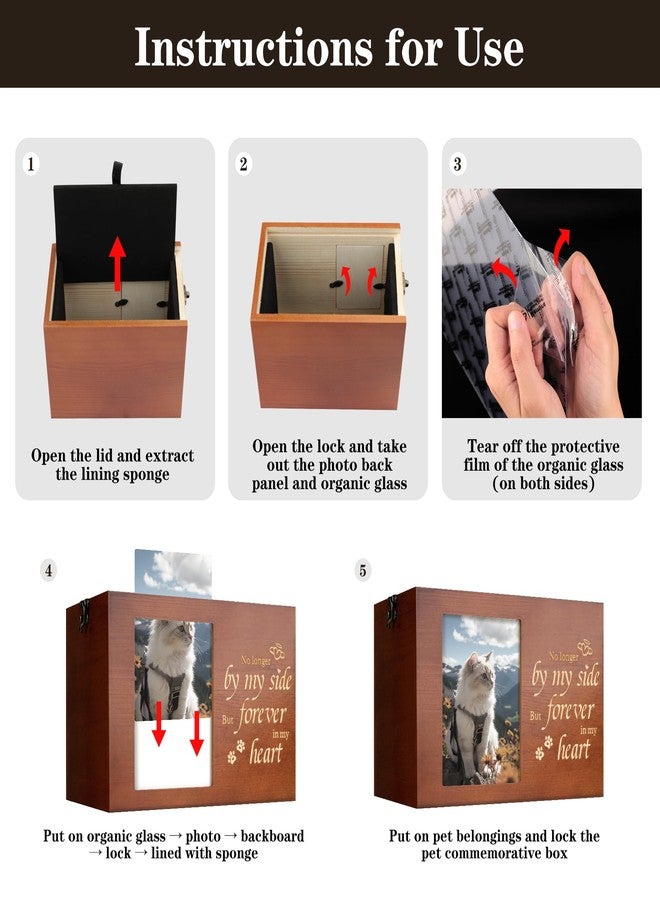 Instructions for Use

1

Open the lid and extract the lining sponge

2

Open the lock and take out the photo back panel and organic glass

3

Tear off the protective film of the organic glass (on both sides)

4

No longer by my side But forever in my heart

Put on organic glass → photo → backboard → lock → lined with sponge

5

No longer by my side But forever in my heart

Put on pet belongings and lock the pet commemorative box